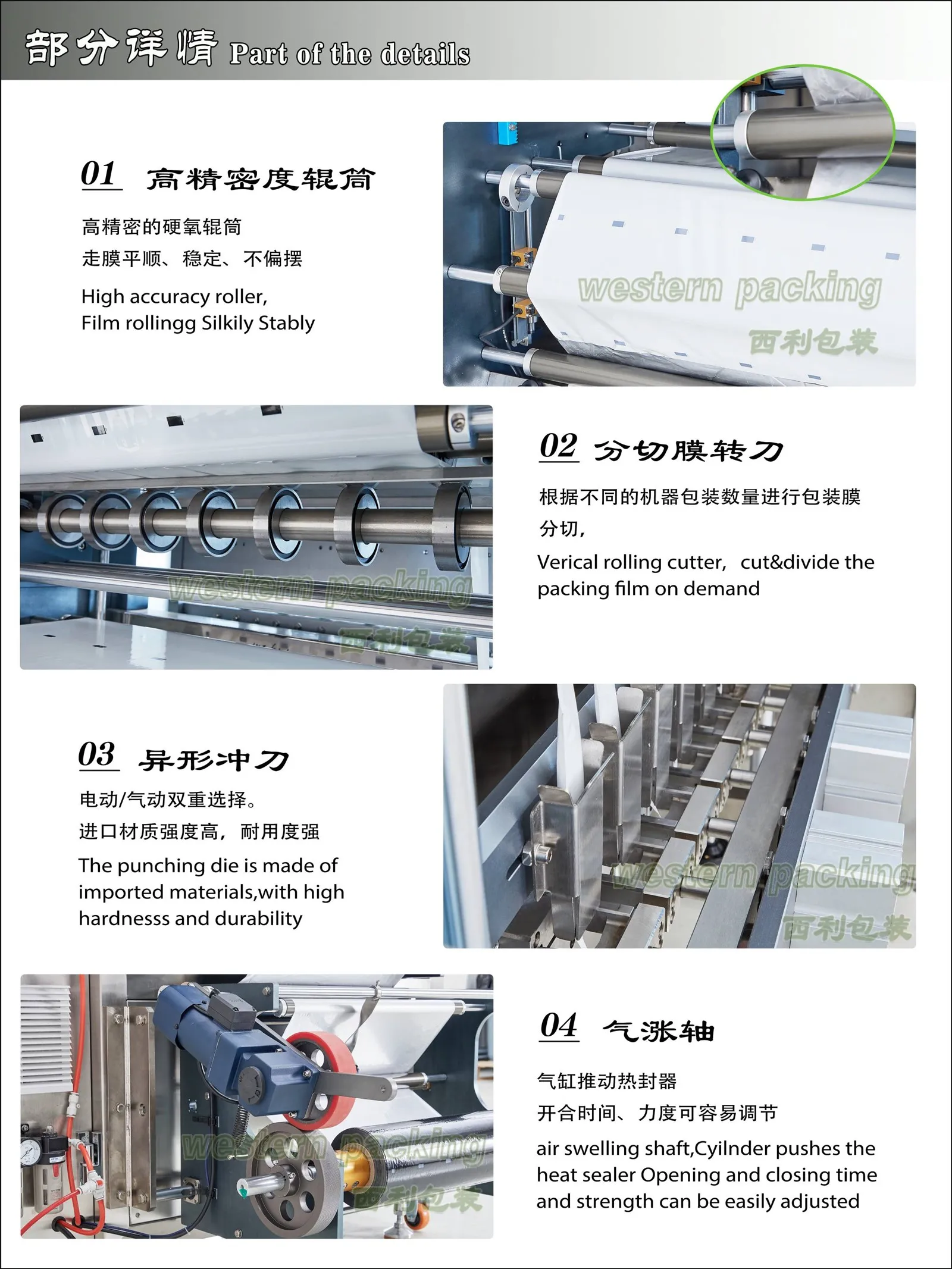 部分详情 Part of the details

01 高精密度辊筒

高精密的硬氧辊筒
走膜平顺、稳定、不偏摆

High accuracy roller,
Film rollingg Silkily Stably

western packing
西利包装

02 分切膜转刀

根据不同的机器包装数量进行包装膜分切，

Verical rolling cutter, cut&divide the packing film on demand

western packing
西利包装

03 异形冲刀

电动/气动双重选择。
进口材质强度高，耐用度强

The punching die is made of imported materials,with high hardnesss and durability

western packing
西利包装

04 气涨轴

气缸推动热封器
开合时间、力度可容易调节

air swelling shaft,Cyilnder pushes the heat sealer Opening and closing time and strength can be easily adjusted

western packing
西利包装